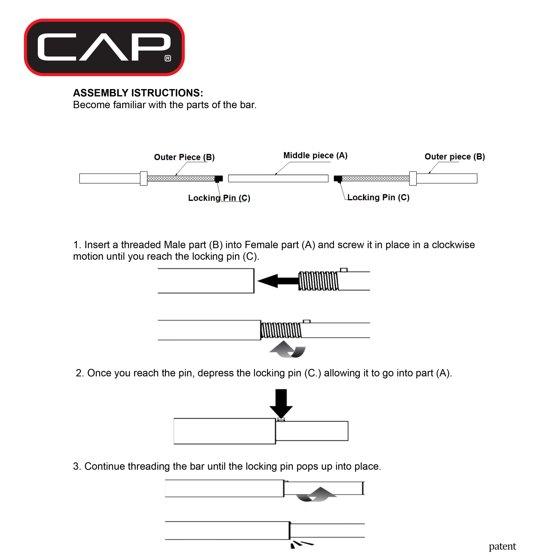 CAP®

ASSEMBLY ISTRUCTIONS:
Become familiar with the parts of the bar.

Outer Piece (B)
Middle piece (A)
Outer piece (B)
Locking Pin (C)
Locking Pin (C)

1. Insert a threaded Male part (B) into Female part (A) and screw it in place in a clockwise motion until you reach the locking pin (C).

2. Once you reach the pin, depress the locking pin (C.) allowing it to go into part (A).

3. Continue threading the bar until the locking pin pops up into place.

patent