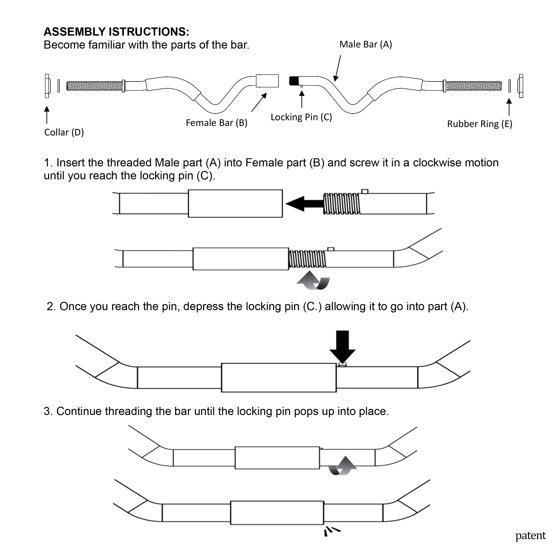 ASSEMBLY ISTRUCTIONS:
Become familiar with the parts of the bar.

Male Bar (A)

Collar (D)

Female Bar (B)

Locking Pin (C)

Rubber Ring (E)

1. Insert the threaded Male part (A) into Female part (B) and screw it in a clockwise motion until you reach the locking pin (C).

2. Once you reach the pin, depress the locking pin (C.) allowing it to go into part (A).

3. Continue threading the bar until the locking pin pops up into place.

patent