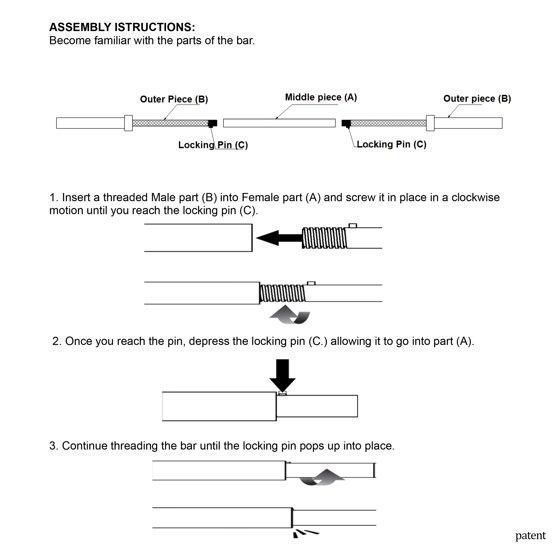 ASSEMBLY ISTRUCTIONS:
Become familiar with the parts of the bar.

Outer Piece (B)

Middle piece (A)

Outer piece (B)

Locking Pin (C)

Locking Pin (C)

1. Insert a threaded Male part (B) into Female part (A) and screw it in place in a clockwise motion until you reach the locking pin (C).

2. Once you reach the pin, depress the locking pin (C.) allowing it to go into part (A).

3. Continue threading the bar until the locking pin pops up into place.

patent