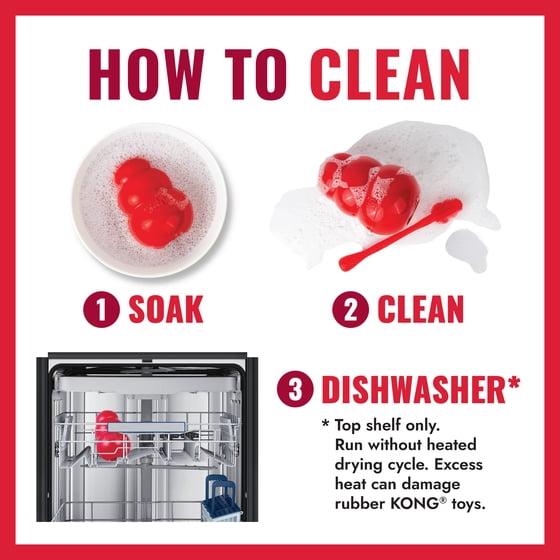 HOW TO CLEAN

1 SOAK

2 CLEAN

3 DISHWASHER*

* Top shelf only. Run without heated drying cycle. Excess heat can damage rubber KONG® toys.