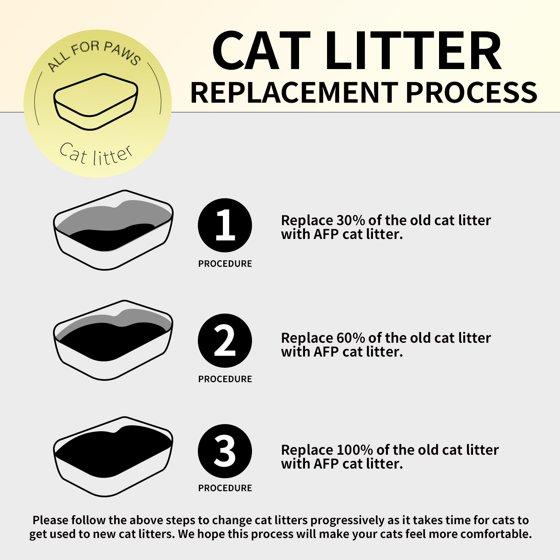 ALL FOR PAWS

Cat litter

CAT LITTER
REPLACEMENT PROCESS

1
PROCEDURE

Replace 30% of the old cat litter with AFP cat litter.

2
PROCEDURE

Replace 60% of the old cat litter with AFP cat litter.

3
PROCEDURE

Replace 100% of the old cat litter with AFP cat litter.

Please follow the above steps to change cat litters progressively as it takes time for cats to get used to new cat litters. We hope this process will make your cats feel more comfortable.