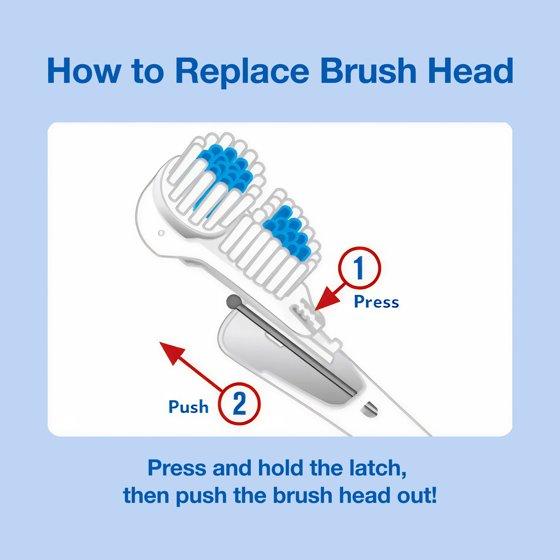 How to Replace Brush Head

1
Press

Push
2

Press and hold the latch, then push the brush head out!