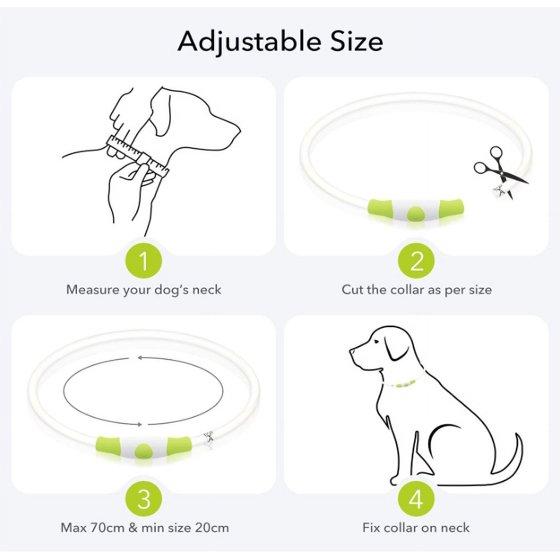 Adjustable Size

1
Measure your dog's neck

2
Cut the collar as per size

3
Max 70cm & min size 20cm

4
Fix collar on neck