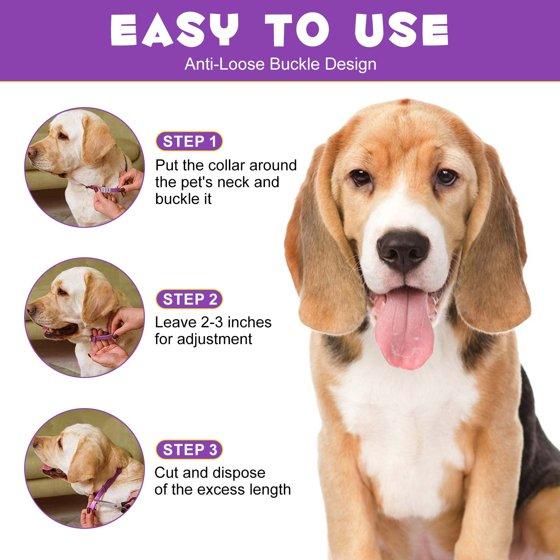 EASY TO USE
Anti-Loose Buckle Design

STEP 1
Put the collar around the pet's neck and buckle it

STEP 2
Leave 2-3 inches for adjustment

STEP 3
Cut and dispose of the excess length