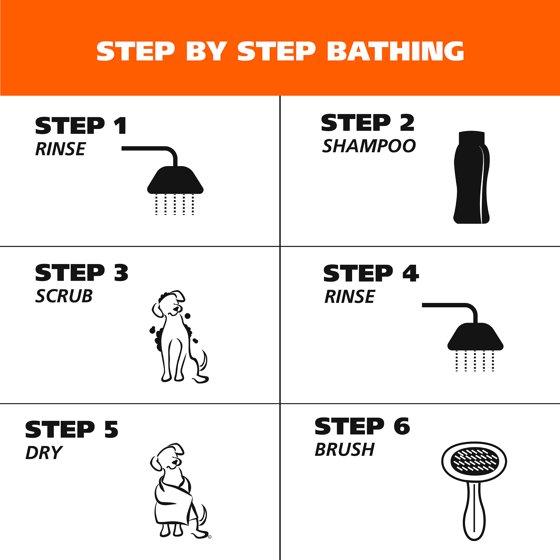 STEP BY STEP BATHING

STEP 1
RINSE

STEP 2
SHAMPOO

STEP 3
SCRUB

STEP 4
RINSE

STEP 5
DRY

STEP 6
BRUSH