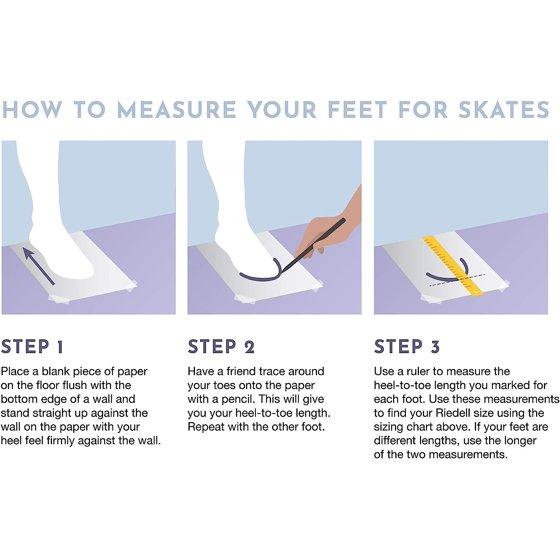 HOW TO MEASURE YOUR FEET FOR SKATES

STEP 1

Place a blank piece of paper on the floor flush with the bottom edge of a wall and stand straight up against the wall on the paper with your heel feel firmly against the wall.

STEP 2

Have a friend trace around your toes onto the paper with a pencil. This will give you your heel-to-toe length. Repeat with the other foot.

STEP 3

Use a ruler to measure the heel-to-toe length you marked for each foot. Use these measurements to find your Riedell size using the sizing chart above. If your feet are different lengths, use the longer of the two measurements.