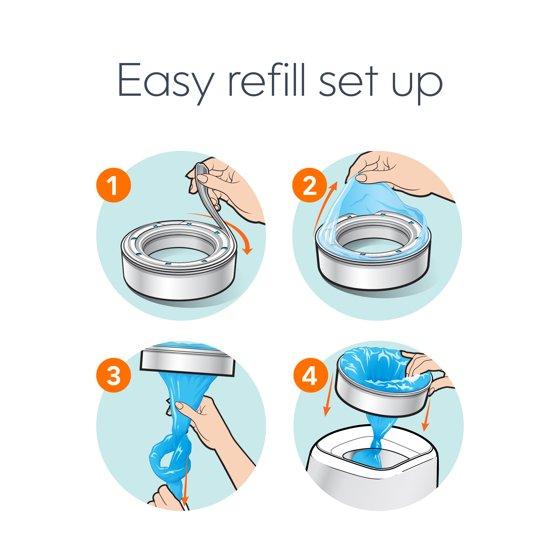 Easy refill set up

1

2

3

4