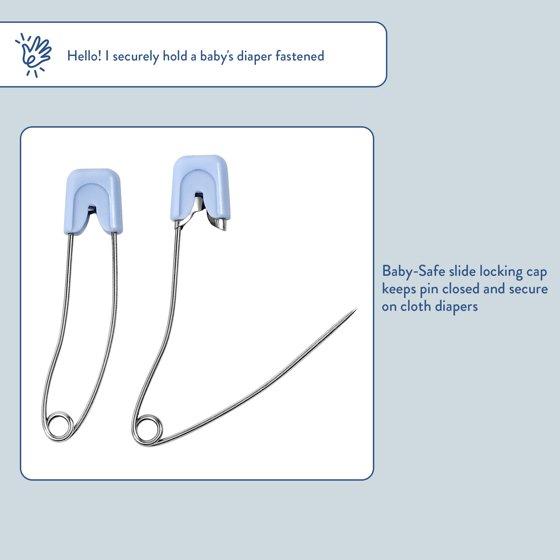 Hello! I securely hold a baby's diaper fastened

Baby-Safe slide locking cap keeps pin closed and secure on cloth diapers