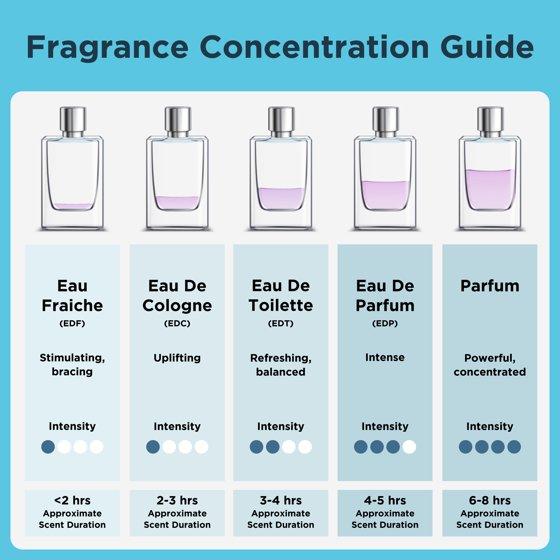 Fragrance Concentration Guide

Eau Fraiche
(EDF)
Stimulating, bracing
Intensity
<2 hrs
Approximate Scent Duration

Eau De Cologne
(EDC)
Uplifting
Intensity
2-3 hrs
Approximate Scent Duration

Eau De Toilette
(EDT)
Refreshing, balanced
Intensity
3-4 hrs
Approximate Scent Duration

Eau De Parfum
(EDP)
Intense
Intensity
4-5 hrs
Approximate Scent Duration

Parfum
Powerful, concentrated
Intensity
6-8 hrs
Approximate Scent Duration