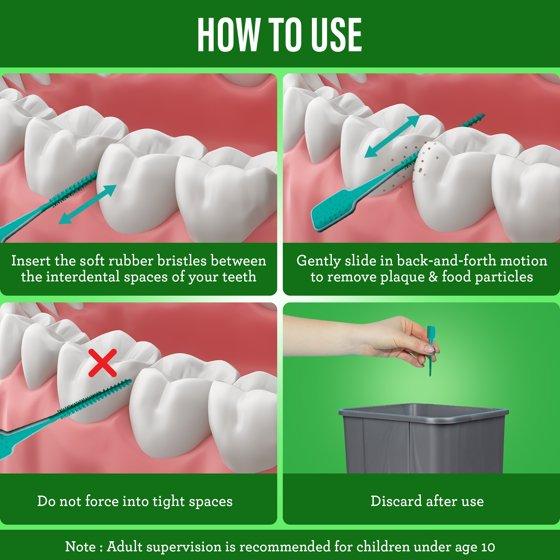 HOW TO USE

Insert the soft rubber bristles between the interdental spaces of your teeth

Gently slide in back-and-forth motion to remove plaque & food particles

Do not force into tight spaces

Discard after use

Note : Adult supervision is recommended for children under age 10