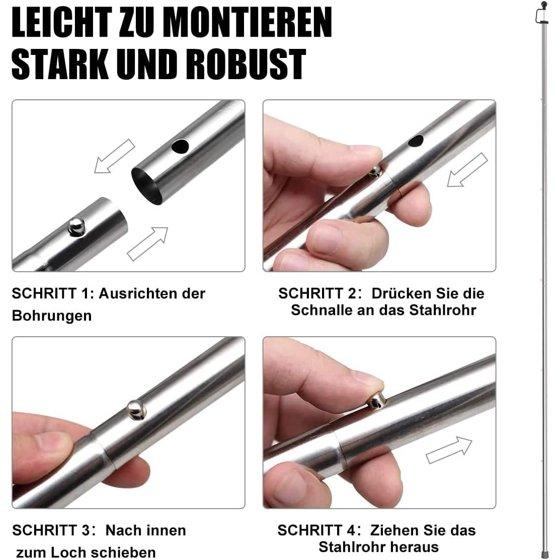 LEICHT ZU MONTIEREN
STARK UND ROBUST

SCHRITT 1: Ausrichten der Bohrungen

SCHRITT 2: Drücken Sie die Schnalle an das Stahlrohr

SCHRITT 3: Nach innen zum Loch schieben

SCHRITT 4: Ziehen Sie das Stahlrohr heraus