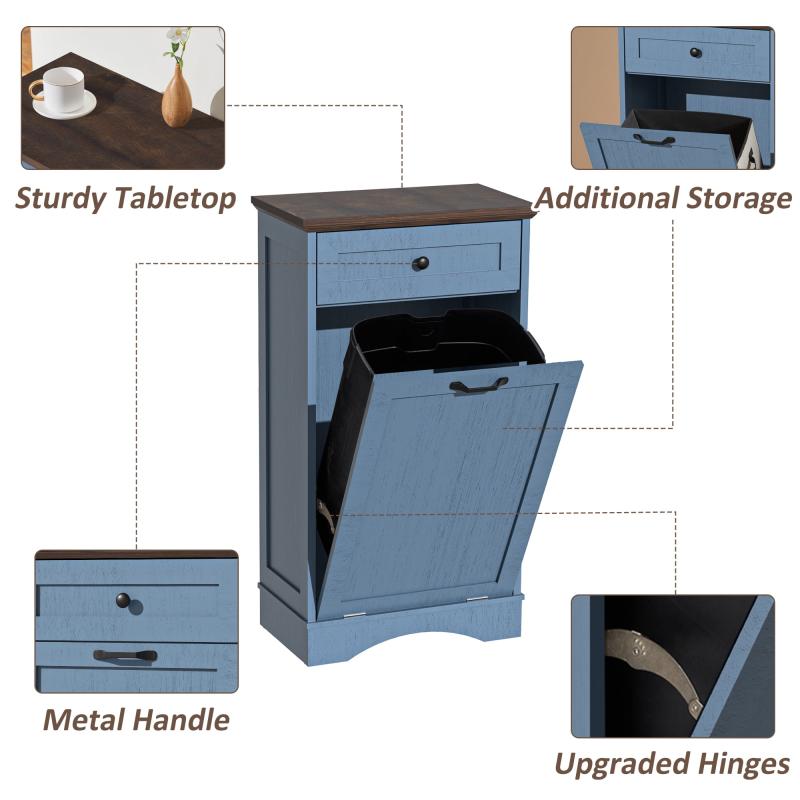 Sturdy Tabletop

Additional Storage

Metal Handle

Upgraded Hinges