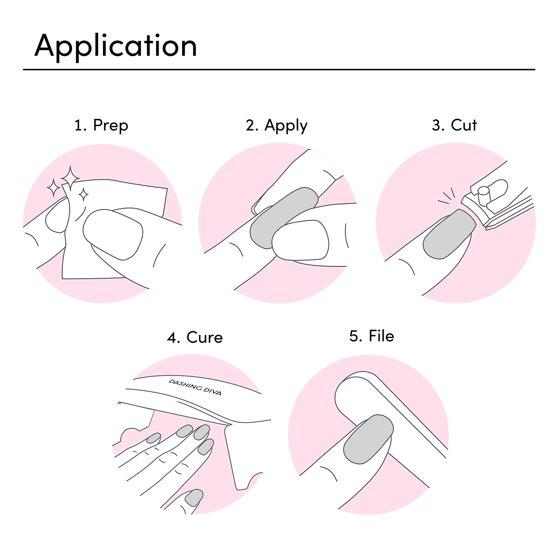 Application

1. Prep

2. Apply

3. Cut

4. Cure

DASHING DIVA

5. File