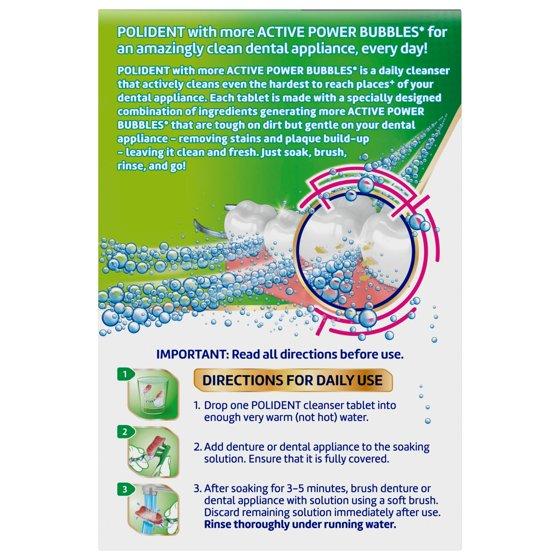 POLIDENT with more ACTIVE POWER BUBBLES* for an amazingly clean dental appliance, every day!

POLIDENT with more ACTIVE POWER BUBBLES* is a daily cleanser that actively cleans even the hardest to reach places+ of your dental appliance. Each tablet is made with a specially designed combination of ingredients generating more ACTIVE POWER BUBBLES* that are tough on dirt but gentle on your dental appliance – removing stains and plaque build-up – leaving it clean and fresh. Just soak, brush, rinse, and go!

IMPORTANT: Read all directions before use.

DIRECTIONS FOR DAILY USE

1

1. Drop one POLIDENT cleanser tablet into enough very warm (not hot) water.

2

2. Add denture or dental appliance to the soaking solution. Ensure that it is fully covered.

3

3. After soaking for 3–5 minutes, brush denture or dental appliance with solution using a soft brush. Discard remaining solution immediately after use. Rinse thoroughly under running water.