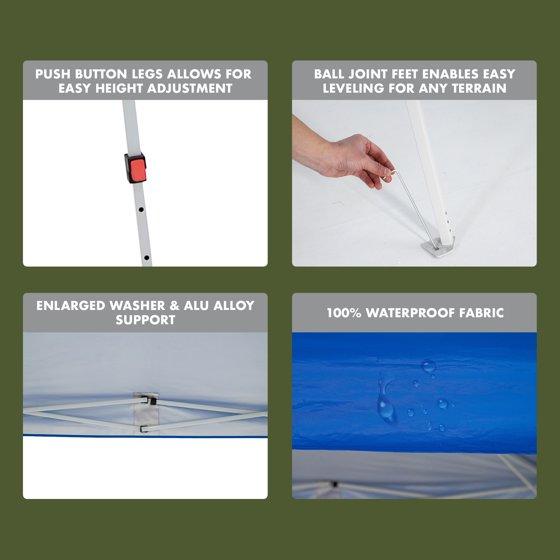 PUSH BUTTON LEGS ALLOWS FOR EASY HEIGHT ADJUSTMENT

BALL JOINT FEET ENABLES EASY LEVELING FOR ANY TERRAIN

ENLARGED WASHER & ALU ALLOY SUPPORT

100% WATERPROOF FABRIC