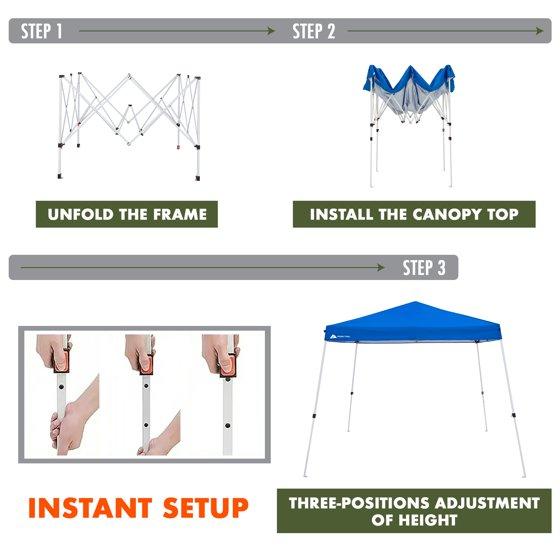 STEP 1

STEP 2

UNFOLD THE FRAME

INSTALL THE CANOPY TOP

STEP 3

INSTANT SETUP

THREE-POSITIONS ADJUSTMENT OF HEIGHT