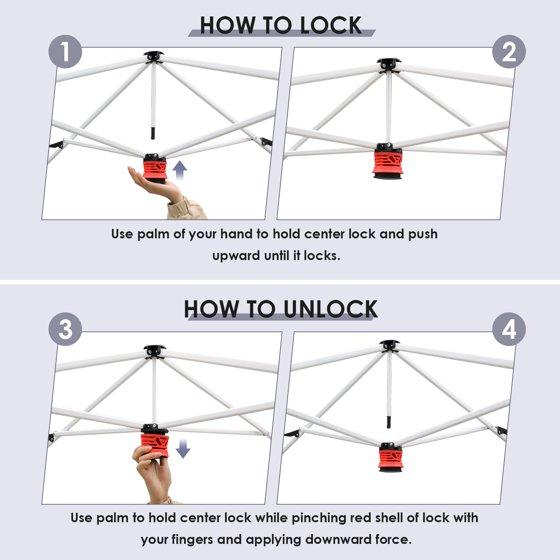 HOW TO LOCK

1

2

Use palm of your hand to hold center lock and push upward until it locks.

HOW TO UNLOCK

3

4

Use palm to hold center lock while pinching red shell of lock with your fingers and applying downward force.