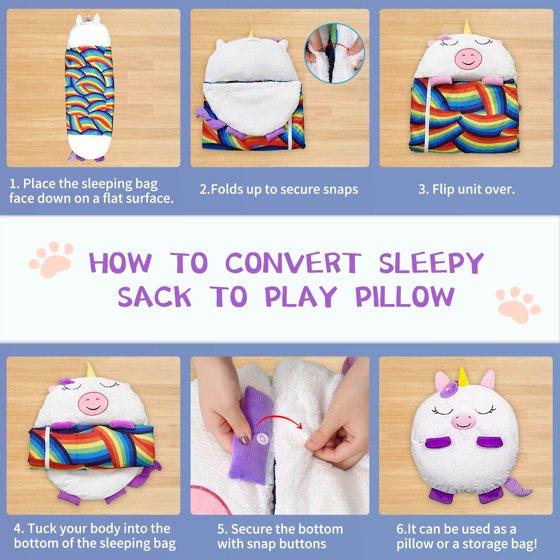 1. Place the sleeping bag face down on a flat surface.

2.Folds up to secure snaps

3. Flip unit over.

HOW TO CONVERT SLEEPY SACK TO PLAY PILLOW

4. Tuck your body into the bottom of the sleeping bag

5. Secure the bottom with snap buttons

6.It can be used as a pillow or a storage bag!