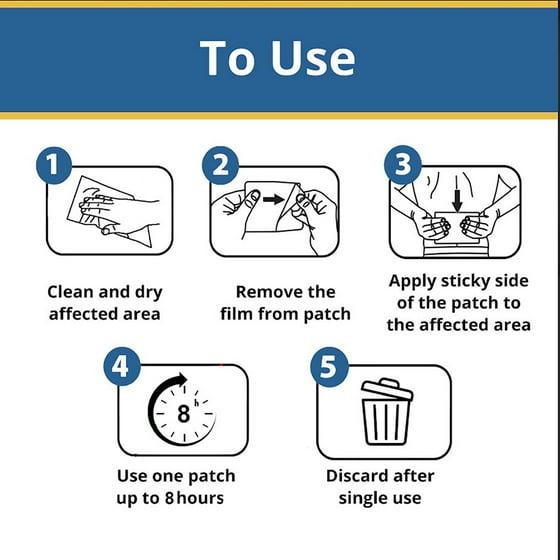 To Use

1

Clean and dry affected area

2

Remove the film from patch

3

Apply sticky side of the patch to the affected area

4

8 h

Use one patch up to 8 hours

5

Discard after single use