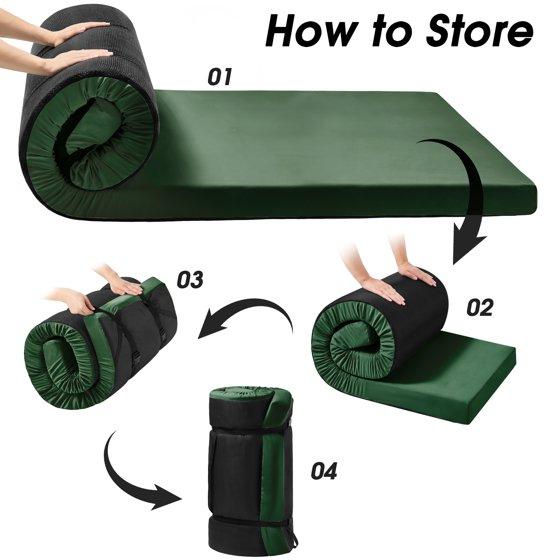 How to Store

01

02

03

04