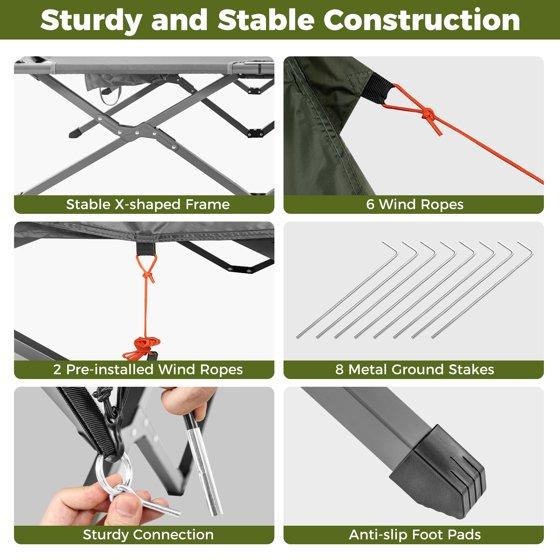 Sturdy and Stable Construction

Stable X-shaped Frame

6 Wind Ropes

2 Pre-installed Wind Ropes

8 Metal Ground Stakes

Sturdy Connection

Anti-slip Foot Pads