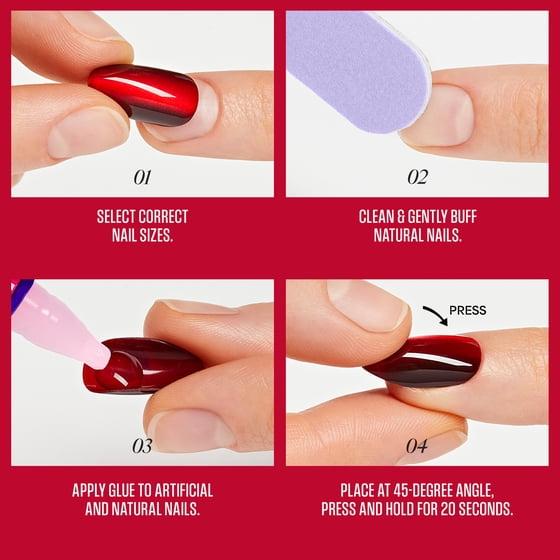 01

SELECT CORRECT NAIL SIZES.

02

CLEAN & GENTLY BUFF NATURAL NAILS.

03

APPLY GLUE TO ARTIFICIAL AND NATURAL NAILS.

PRESS

04

PLACE AT 45-DEGREE ANGLE, PRESS AND HOLD FOR 20 SECONDS.