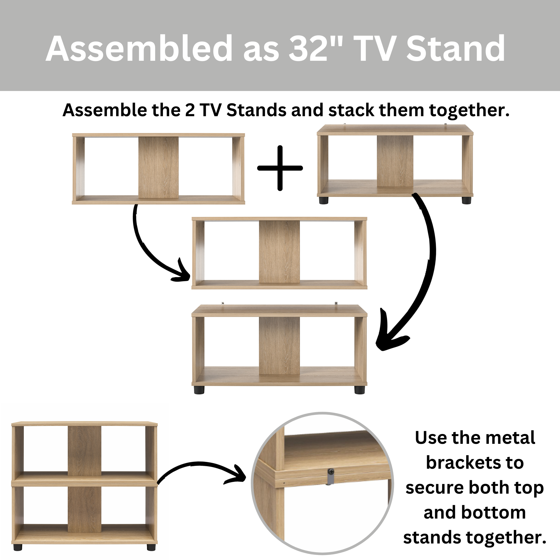 Assembled as 32" TV Stand

Assemble the 2 TV Stands and stack them together.

+

Use the metal brackets to secure both top and bottom stands together.