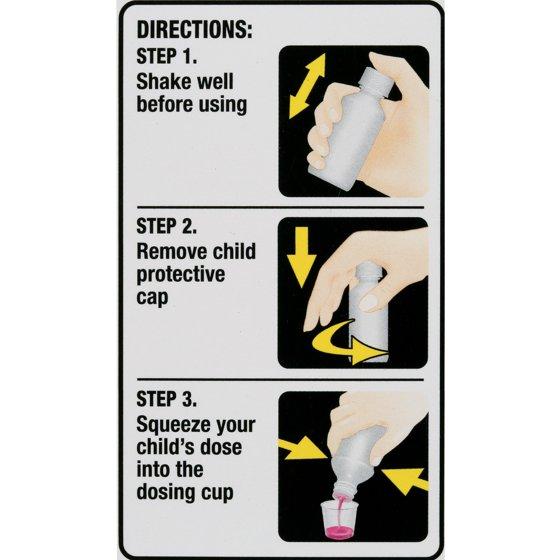 DIRECTIONS:
STEP 1.
Shake well before using

STEP 2.
Remove child protective cap

STEP 3.
Squeeze your child's dose into the dosing cup