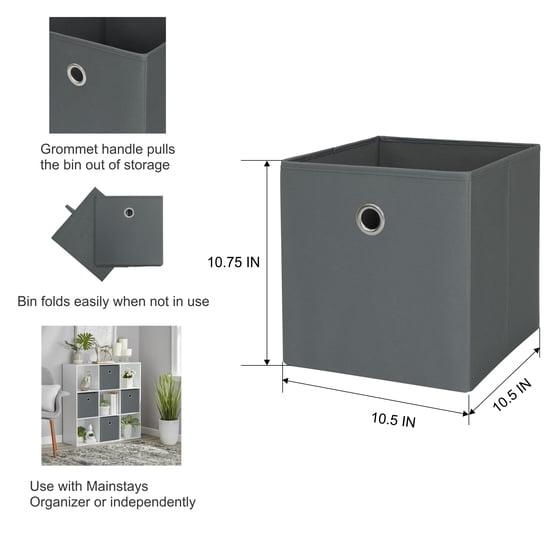 Grommet handle pulls the bin out of storage

Bin folds easily when not in use

Use with Mainstays Organizer or independently

10.75 IN

10.5 IN

10.5 IN