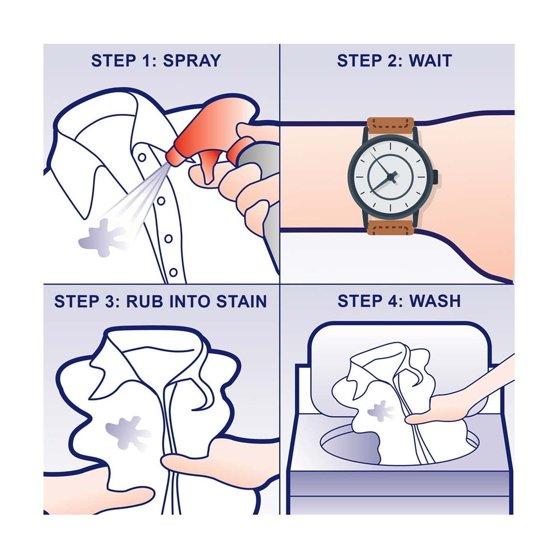 STEP 1: SPRAY

STEP 2: WAIT

STEP 3: RUB INTO STAIN

STEP 4: WASH