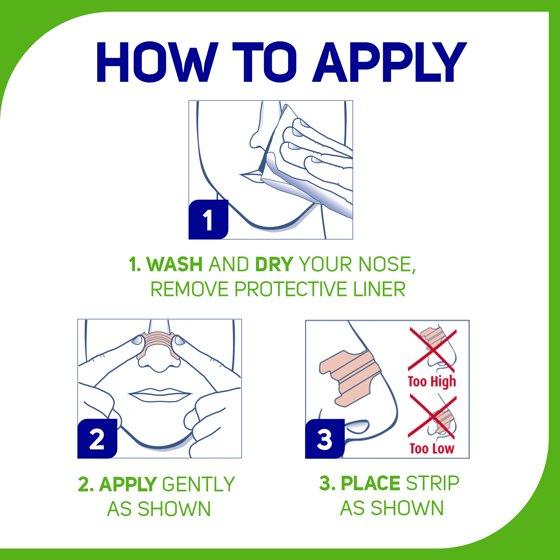 HOW TO APPLY

1

1. WASH AND DRY YOUR NOSE, REMOVE PROTECTIVE LINER

2

2. APPLY GENTLY AS SHOWN

3

Too High

Too Low

3. PLACE STRIP AS SHOWN