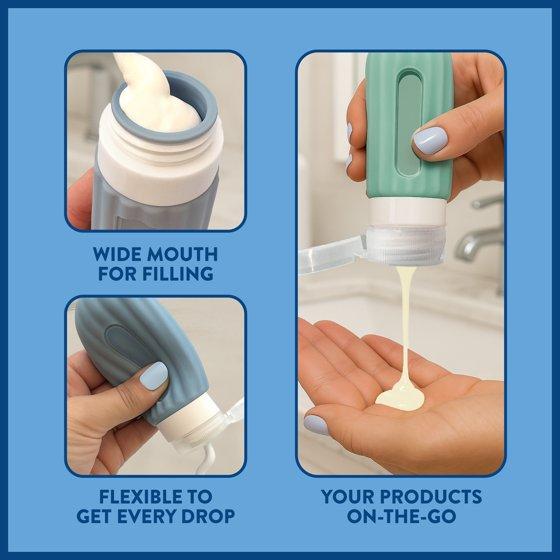 WIDE MOUTH
FOR FILLING

FLEXIBLE TO
GET EVERY DROP

YOUR PRODUCTS
ON-THE-GO