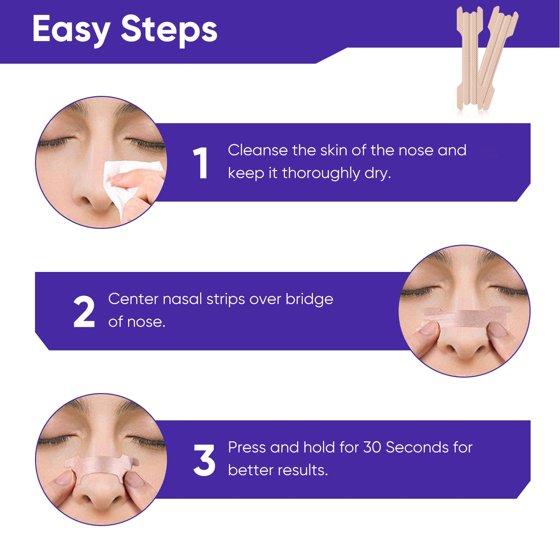 Easy Steps

1 Cleanse the skin of the nose and keep it thoroughly dry.

2 Center nasal strips over bridge of nose.

3 Press and hold for 30 Seconds for better results.