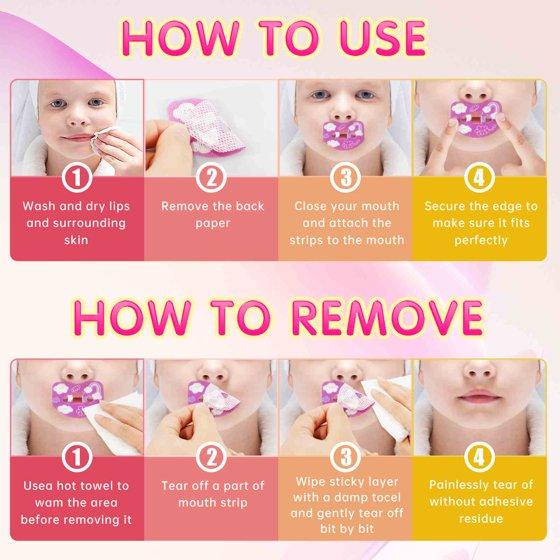 HOW TO USE

1
Wash and dry lips and surrounding skin

2
Remove the back paper

3
Close your mouth and attach the strips to the mouth

4
Secure the edge to make sure it fits perfectly

HOW TO REMOVE

1
Usea hot towel to wam the area before removing it

2
Tear off a part of mouth strip

3
Wipe sticky layer with a damp tocel and gently tear off bit by bit

4
Painlessly tear of without adhesive residue