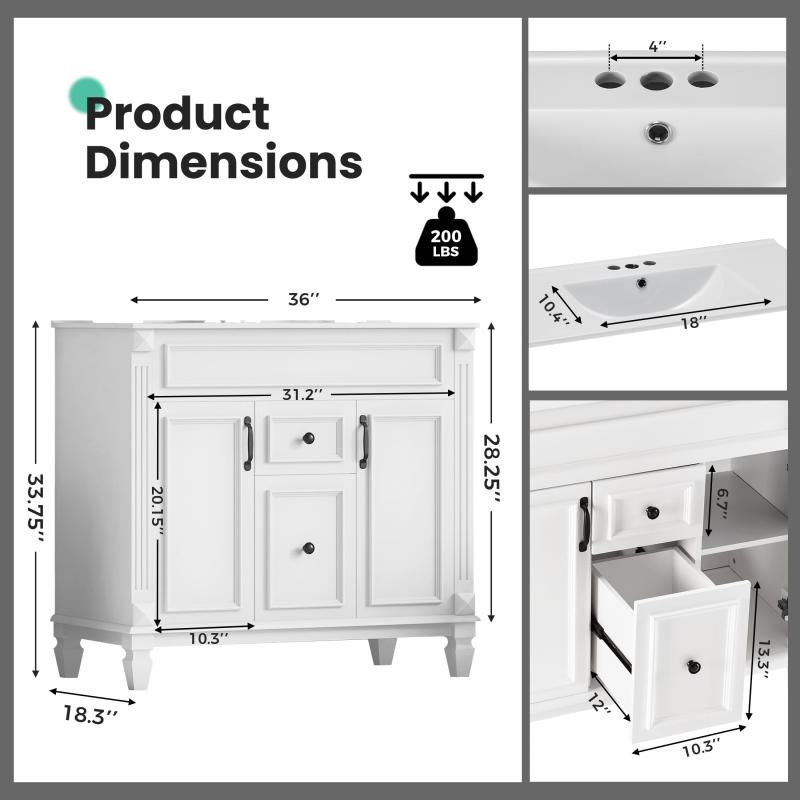 Product Dimensions

200 LBS

36''

31.2''

33.75''

20.15''

28.25''

10.3''

18.3''

4''

10.4''

18''

6.7''

13.3''

12''

10.3''