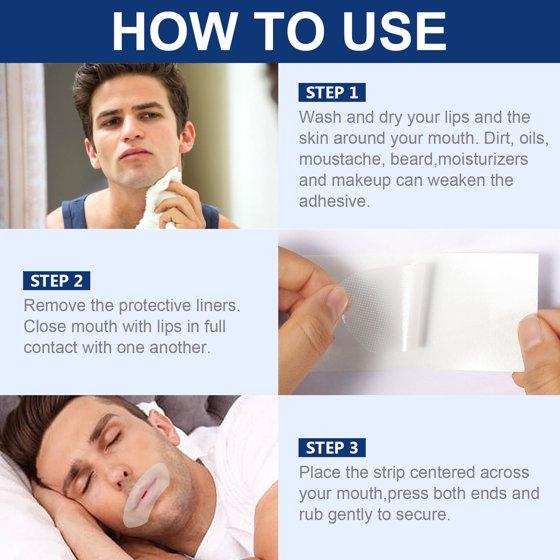 HOW TO USE

STEP 1
Wash and dry your lips and the skin around your mouth. Dirt, oils, moustache, beard,moisturizers and makeup can weaken the adhesive.

STEP 2
Remove the protective liners. Close mouth with lips in full contact with one another.

STEP 3
Place the strip centered across your mouth,press both ends and rub gently to secure.