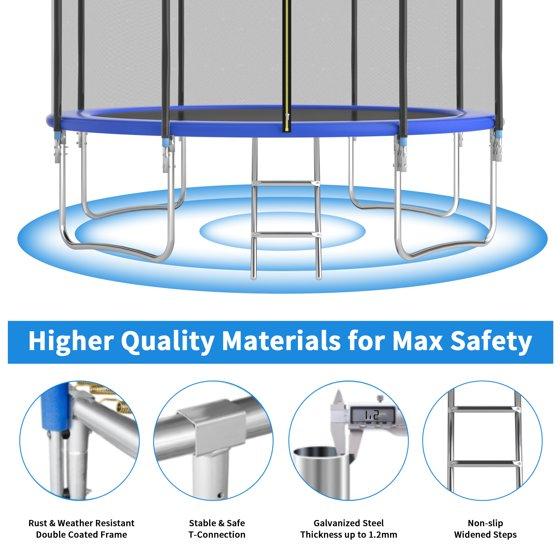 Higher Quality Materials for Max Safety

1.2

Rust & Weather Resistant Double Coated Frame

Stable & Safe T-Connection

Galvanized Steel Thickness up to 1.2mm

Non-slip Widened Steps