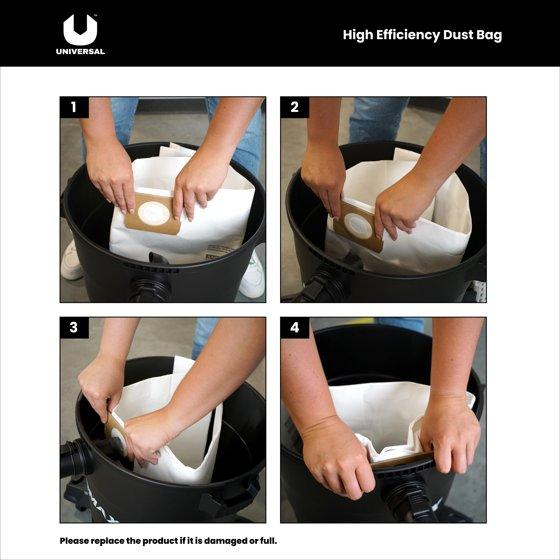 UNIVERSAL

High Efficiency Dust Bag

1

2

3

4

Please replace the product if it is damaged or full.