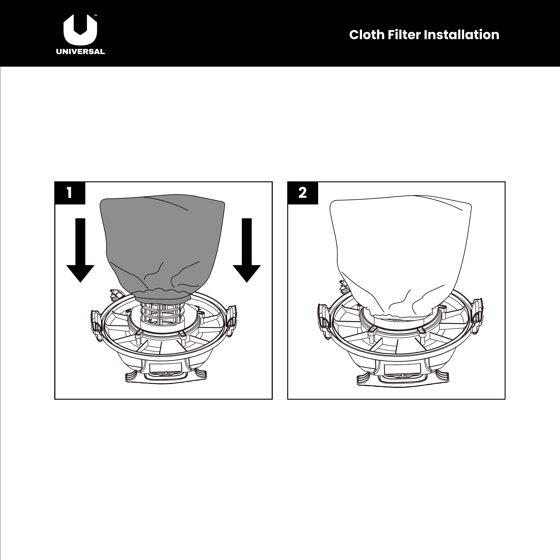 UNIVERSAL

Cloth Filter Installation

1

2