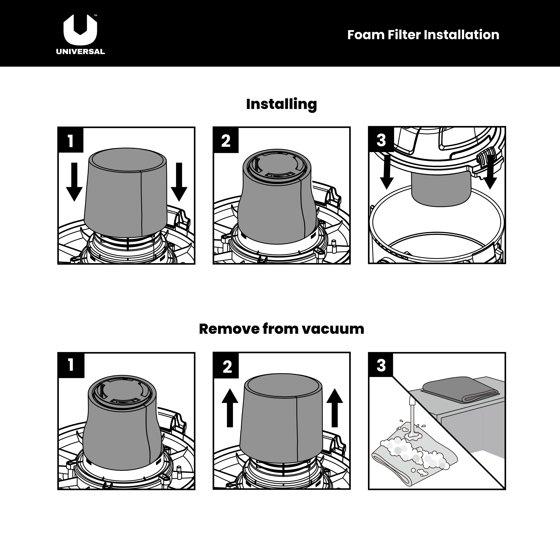 UNIVERSAL

Foam Filter Installation

Installing

1

2

3

Remove from vacuum

1

2

3