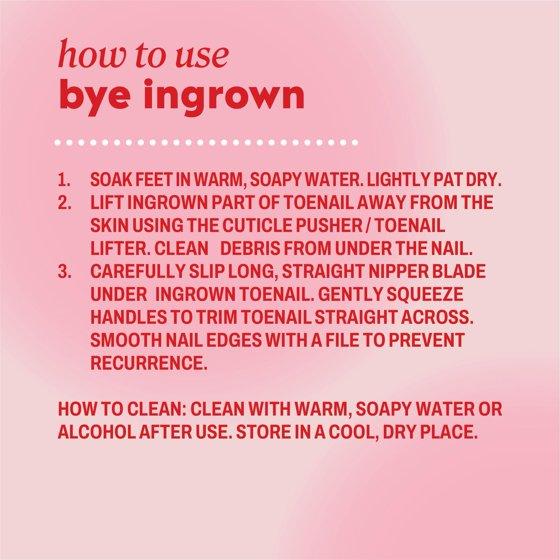 how to use
bye ingrown

1. SOAK FEET IN WARM, SOAPY WATER. LIGHTLY PAT DRY.
2. LIFT INGROWN PART OF TOENAIL AWAY FROM THE SKIN USING THE CUTICLE PUSHER / TOENAIL LIFTER. CLEAN DEBRIS FROM UNDER THE NAIL.
3. CAREFULLY SLIP LONG, STRAIGHT NIPPER BLADE UNDER INGROWN TOENAIL. GENTLY SQUEEZE HANDLES TO TRIM TOENAIL STRAIGHT ACROSS. SMOOTH NAIL EDGES WITH A FILE TO PREVENT RECURRENCE.

HOW TO CLEAN: CLEAN WITH WARM, SOAPY WATER OR ALCOHOL AFTER USE. STORE IN A COOL, DRY PLACE.