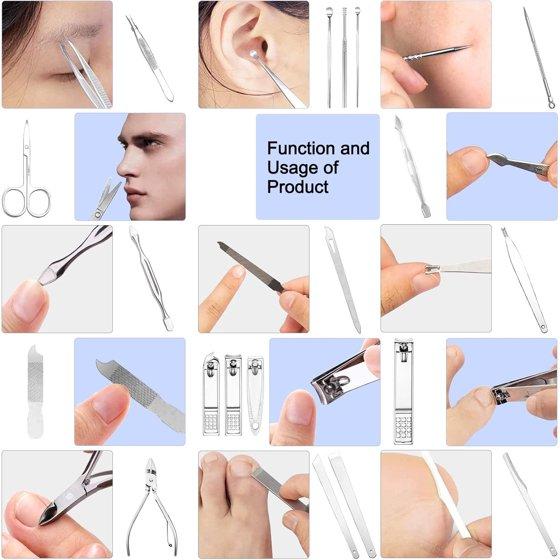 Function and Usage of Product