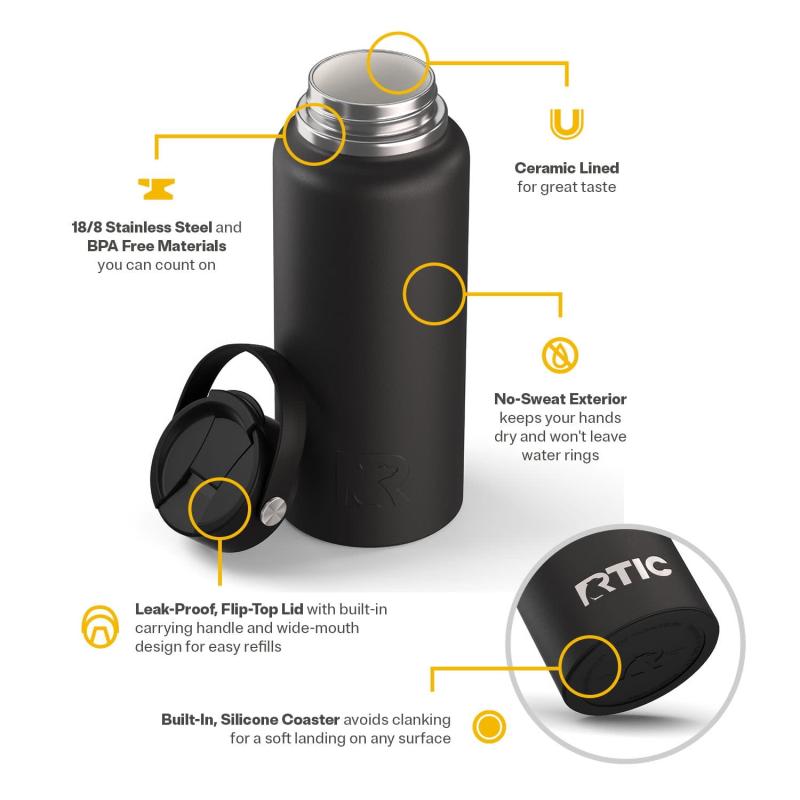 18/8 Stainless Steel and BPA Free Materials you can count on

Ceramic Lined for great taste

No-Sweat Exterior keeps your hands dry and won't leave water rings

Leak-Proof, Flip-Top Lid with built-in carrying handle and wide-mouth design for easy refills

RTIC

Built-In, Silicone Coaster avoids clanking for a soft landing on any surface