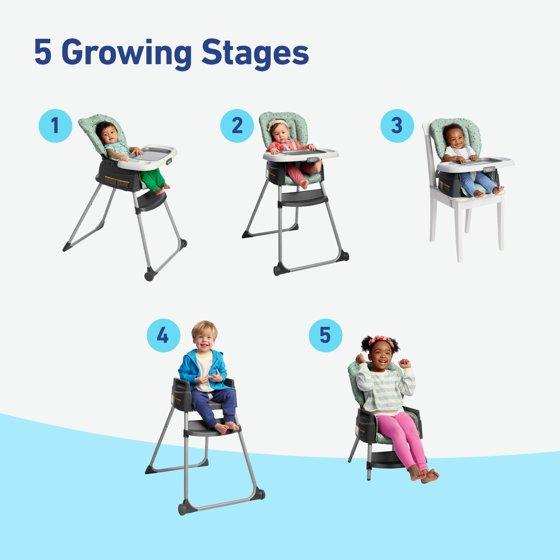 5 Growing Stages

1

2

3

4

5