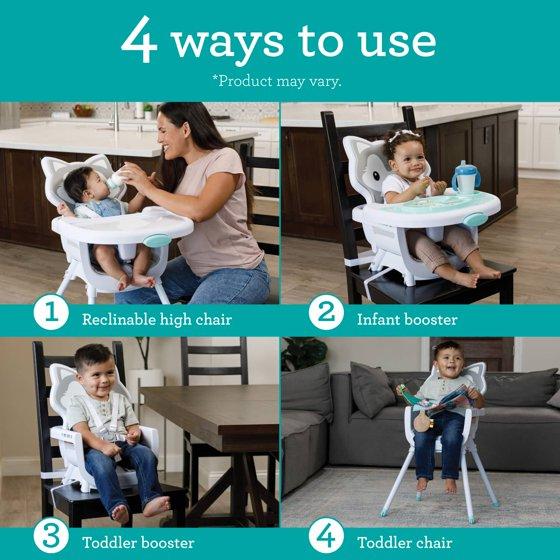 4 ways to use

*Product may vary.

1 Reclinable high chair

2 Infant booster

3 Toddler booster

4 Toddler chair