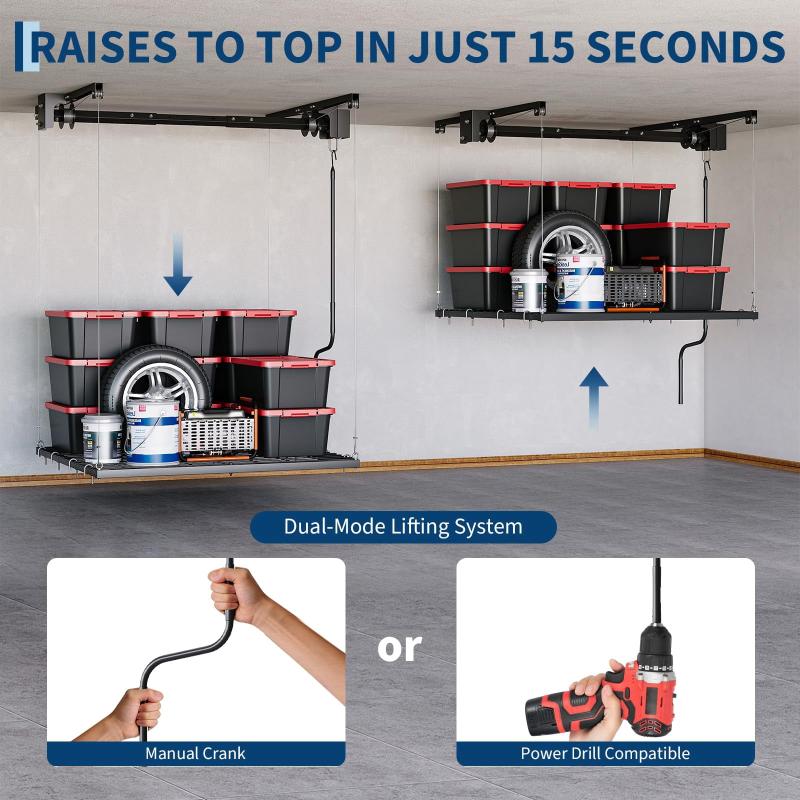 RAISES TO TOP IN JUST 15 SECONDS

Dual-Mode Lifting System

Manual Crank

or

Power Drill Compatible