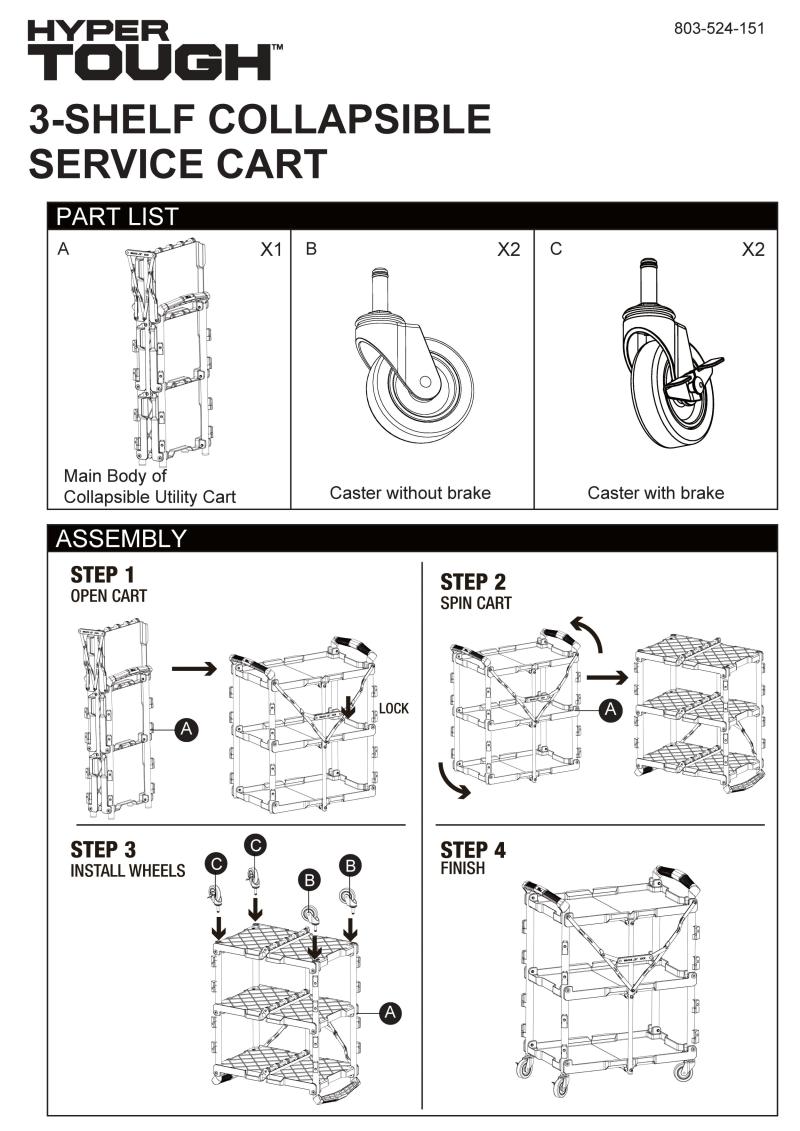 HYPER TOUGH™

803-524-151

3-SHELF COLLAPSIBLE SERVICE CART

PART LIST

A X1
Main Body of Collapsible Utility Cart

B X2
Caster without brake

C X2
Caster with brake

ASSEMBLY

STEP 1
OPEN CART
A
LOCK

STEP 2
SPIN CART
A

STEP 3
INSTALL WHEELS
C C B B
A

STEP 4
FINISH