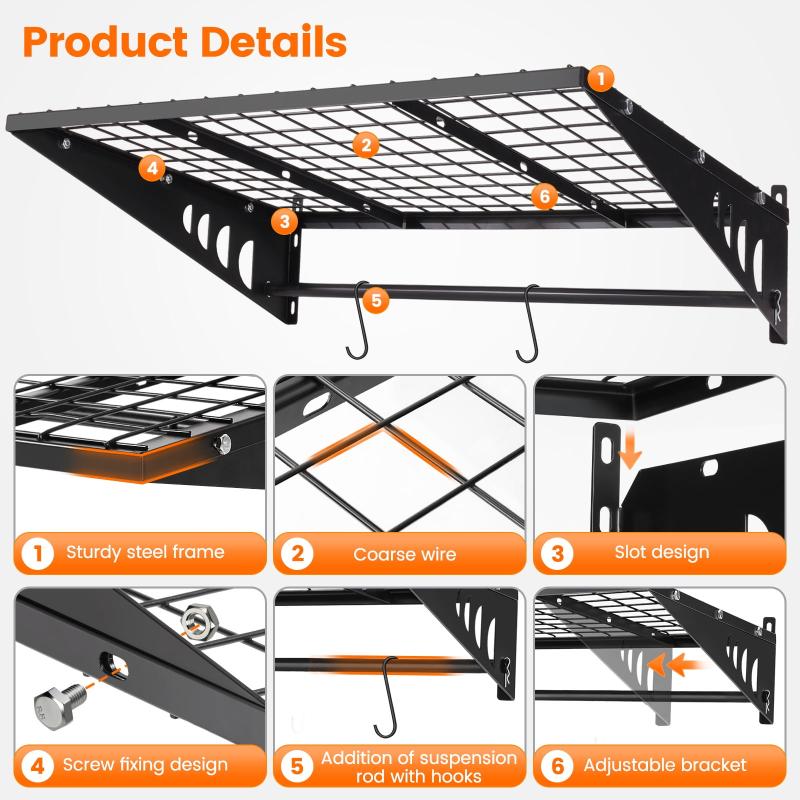 Product Details

1

2

4

6

3

5

1 Sturdy steel frame

2 Coarse wire

3 Slot design

4 Screw fixing design

5 Addition of suspension rod with hooks

6 Adjustable bracket