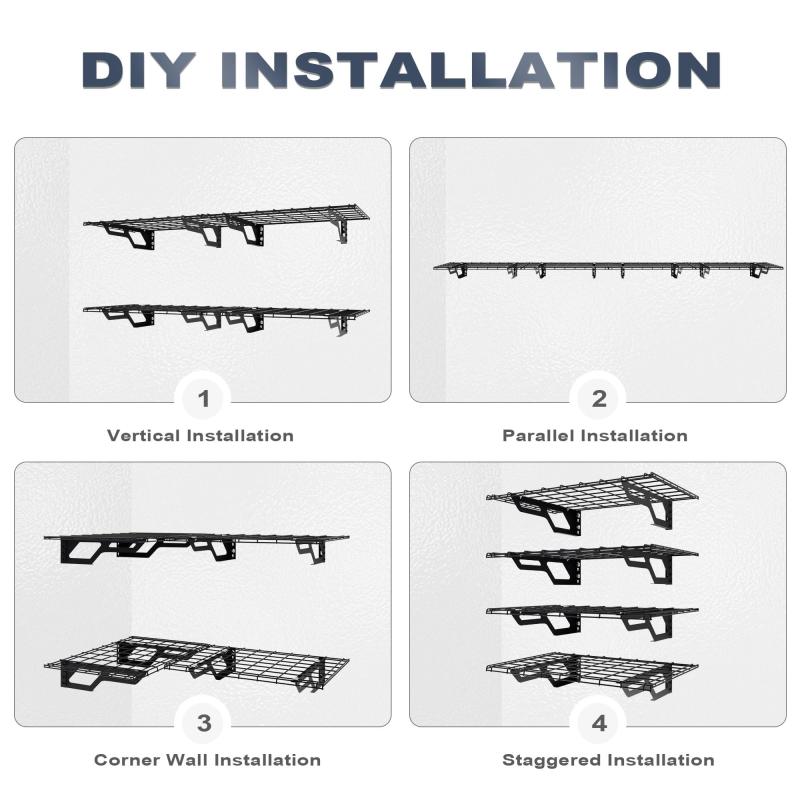 DIY INSTALLATION

1
Vertical Installation

2
Parallel Installation

3
Corner Wall Installation

4
Staggered Installation