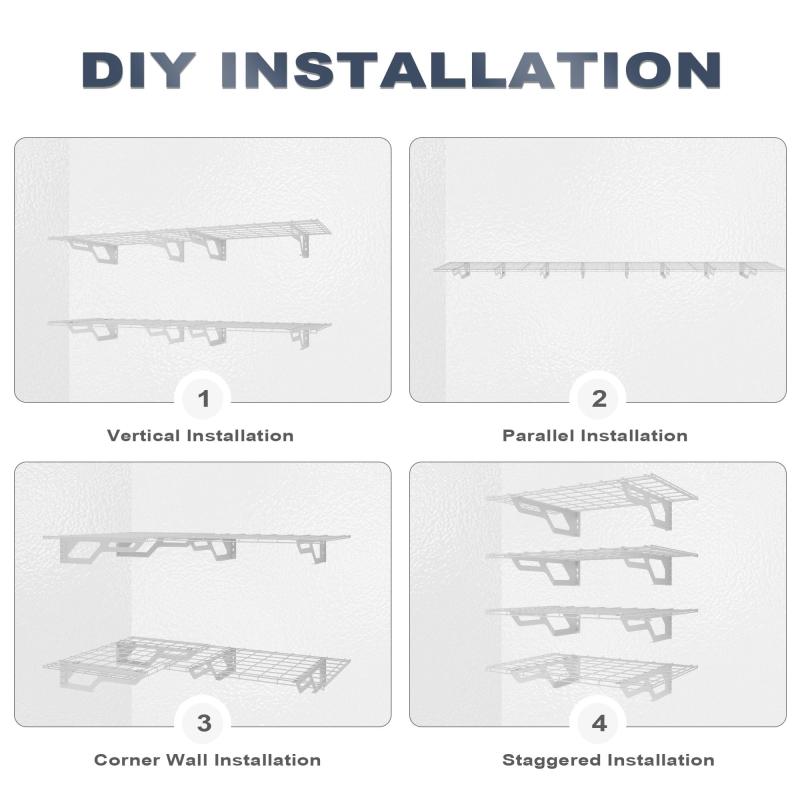 DIY INSTALLATION

1
Vertical Installation

2
Parallel Installation

3
Corner Wall Installation

4
Staggered Installation